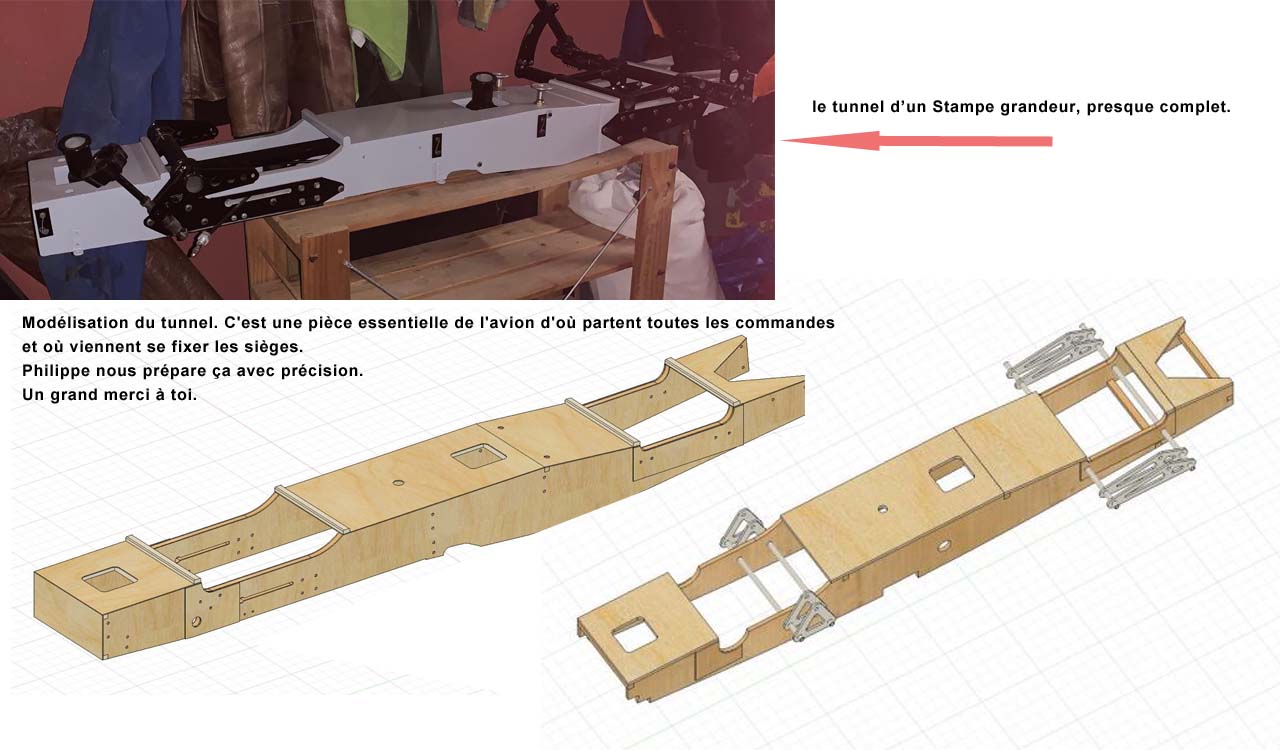 le tunnel d'un Stampe grandeur, presque complet.

Modélisation du tunnel. C'est une pièce essentielle de l'avion d'où partent toutes les commandes et où viennent se fixer les sièges.
Philippe nous prépare ça avec précision.
Un grand merci à toi.